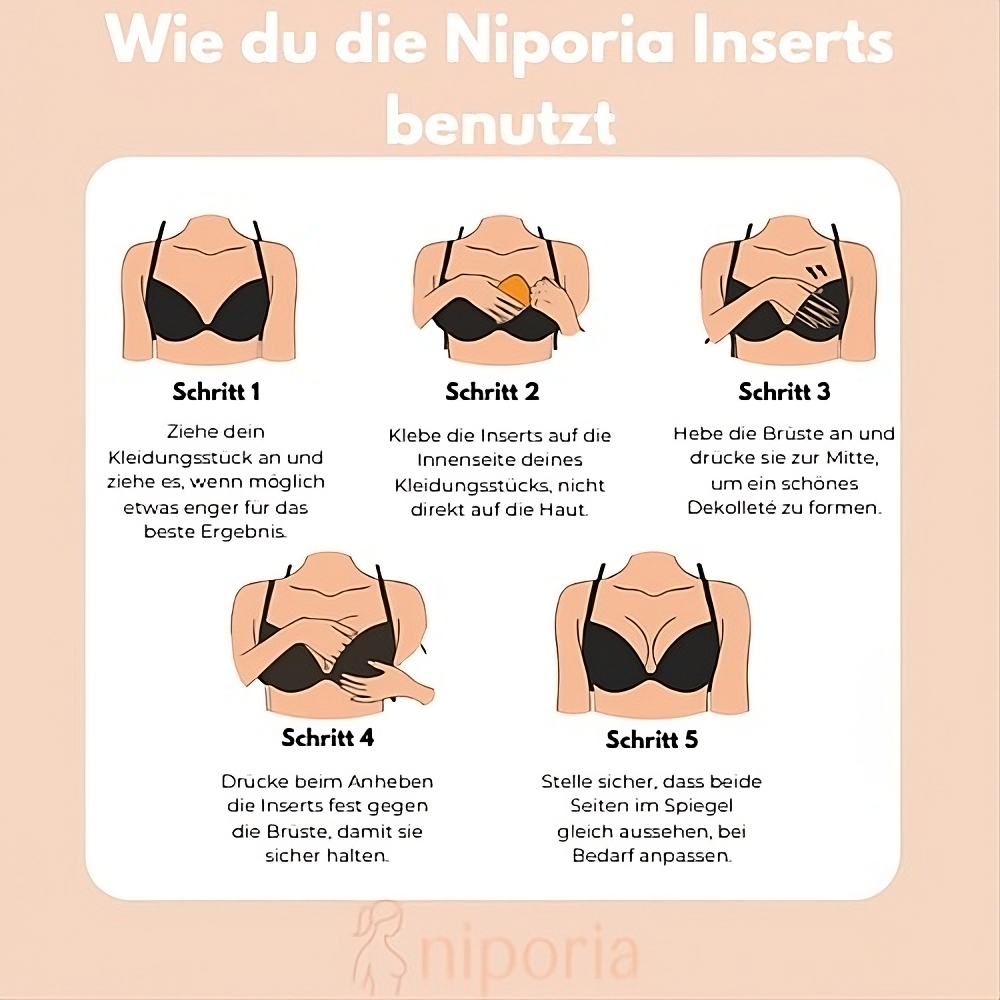 Wie du die Niporia Inserts benutzt

Schritt 1

Ziehe dein Kleidungsstück an und ziehe es, wenn möglich etwas enger für das beste Ergebnis.

Schritt 2

Klebe die Inserts auf die Innenseite deines Kleidungsstücks, nicht direkt auf die Haut.

Schritt 3

Hebe die Brüste an und drücke sie zur Mitte, um ein schönes Dekolleté zu formen.

Schritt 4

Drücke beim Anheben die Inserts fest gegen die Brüste, damit sie sicher halten.

Schritt 5

Stelle sicher, dass beide Seiten im Spiegel gleich aussehen, bei Bedarf anpassen.

niporia