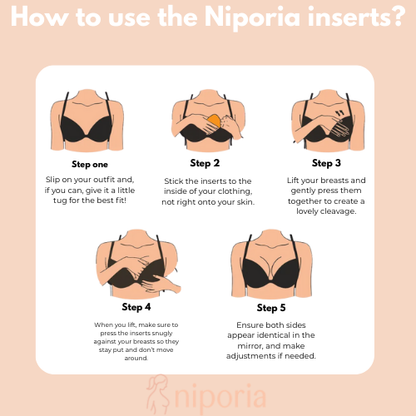 How to use the Niporia inserts?

Step one

Slip on your outfit and, if you can, give it a little tug for the best fit!

Step 2

Stick the inserts to the inside of your clothing, not right onto your skin.

Step 3

Lift your breasts and gently press them together to create a lovely cleavage.

Step 4

When you lift, make sure to press the inserts snugly against your breasts so they stay put and don't move around.

Step 5

Ensure both sides appear identical in the mirror, and make adjustments if needed.

niporia