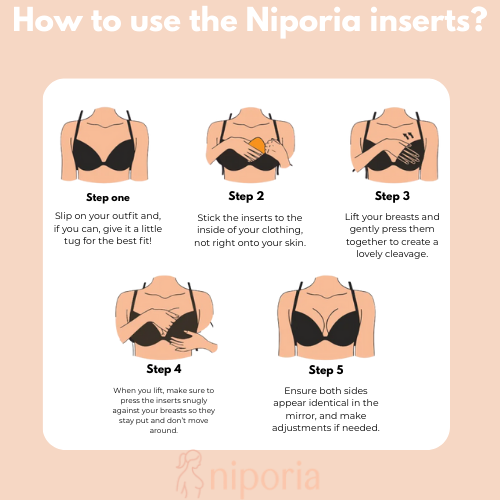 How to use the Niporia inserts?

Step one

Slip on your outfit and, if you can, give it a little tug for the best fit!

Step 2

Stick the inserts to the inside of your clothing, not right onto your skin.

Step 3

Lift your breasts and gently press them together to create a lovely cleavage.

Step 4

When you lift, make sure to press the inserts snugly against your breasts so they stay put and don't move around.

Step 5

Ensure both sides appear identical in the mirror, and make adjustments if needed.

niporia